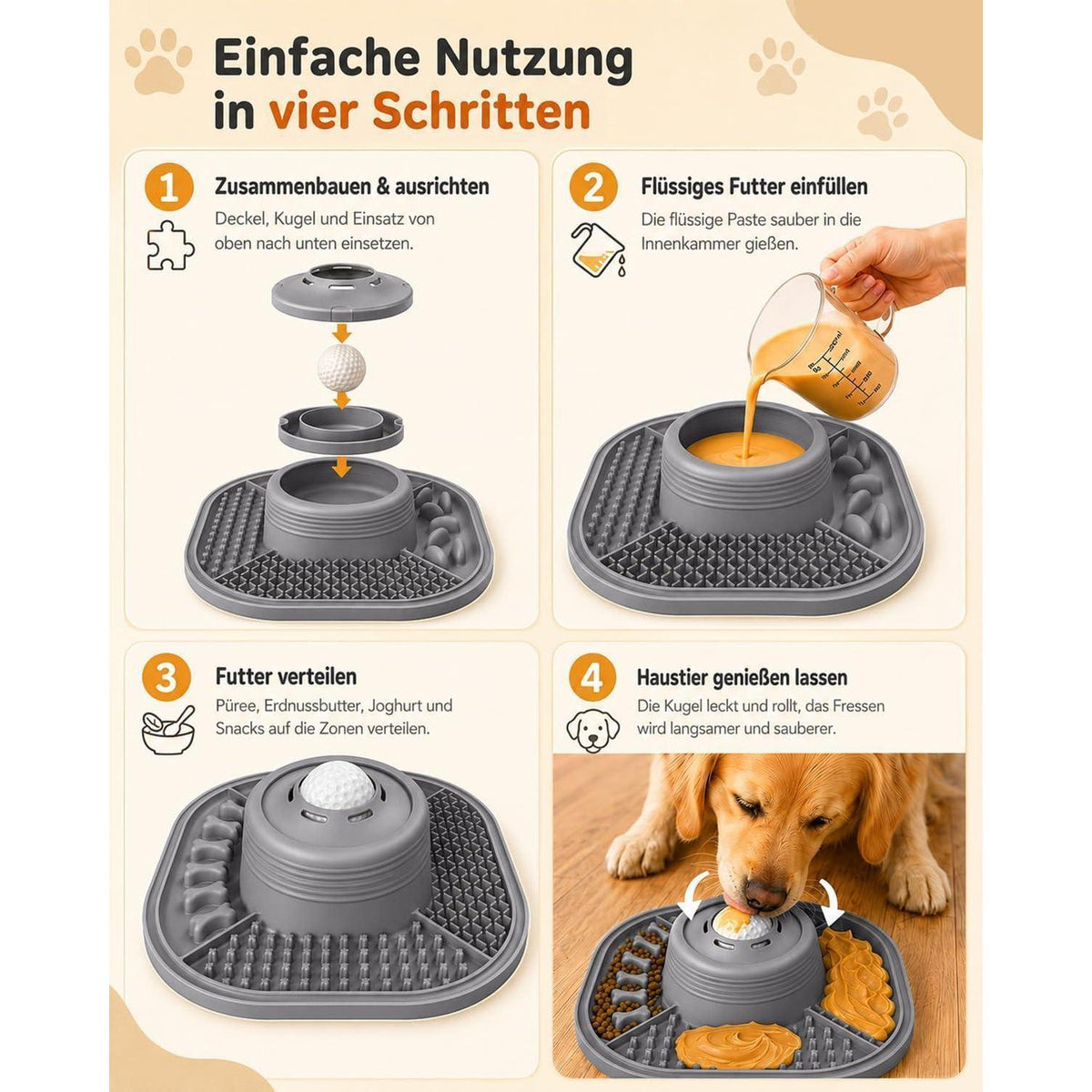 Einfache Nutzung in vier Schritten

1 Zusammenbauen & ausrichten
Deckel, Kugel und Einsatz von oben nach unten einsetzen.

2 Flüssiges Futter einfüllen
Die flüssige Paste sauber in die Innenkammer gießen.

3 Futter verteilen
Püree, Erdnussbutter, Joghurt und Snacks auf die Zonen verteilen.

4 Haustier genießen lassen
Die Kugel leckt und rollt, das Fressen wird langsamer und sauberer.