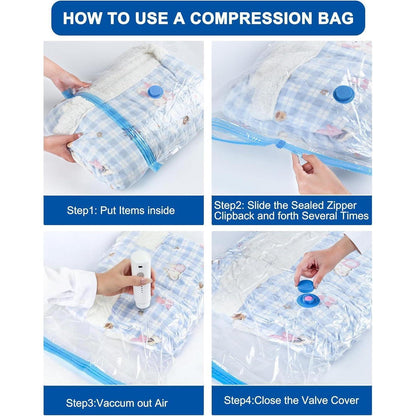 HOW TO USE A COMPRESSION BAG

Step1: Put Items inside

Step2: Slide the Sealed Zipper Clipback and forth Several Times

Step3:Vaccum out Air

Step4:Close the Valve Cover