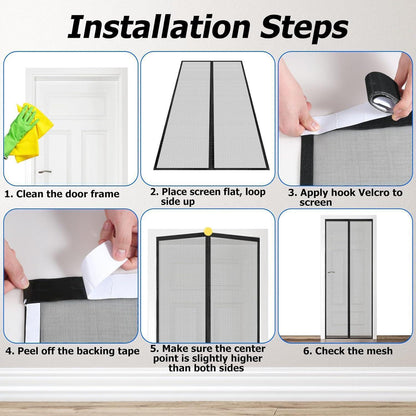 Installation Steps

1. Clean the door frame

2. Place screen flat, loop side up

3. Apply hook Velcro to screen

4. Peel off the backing tape

5. Make sure the center point is slightly higher than both sides

6. Check the mesh