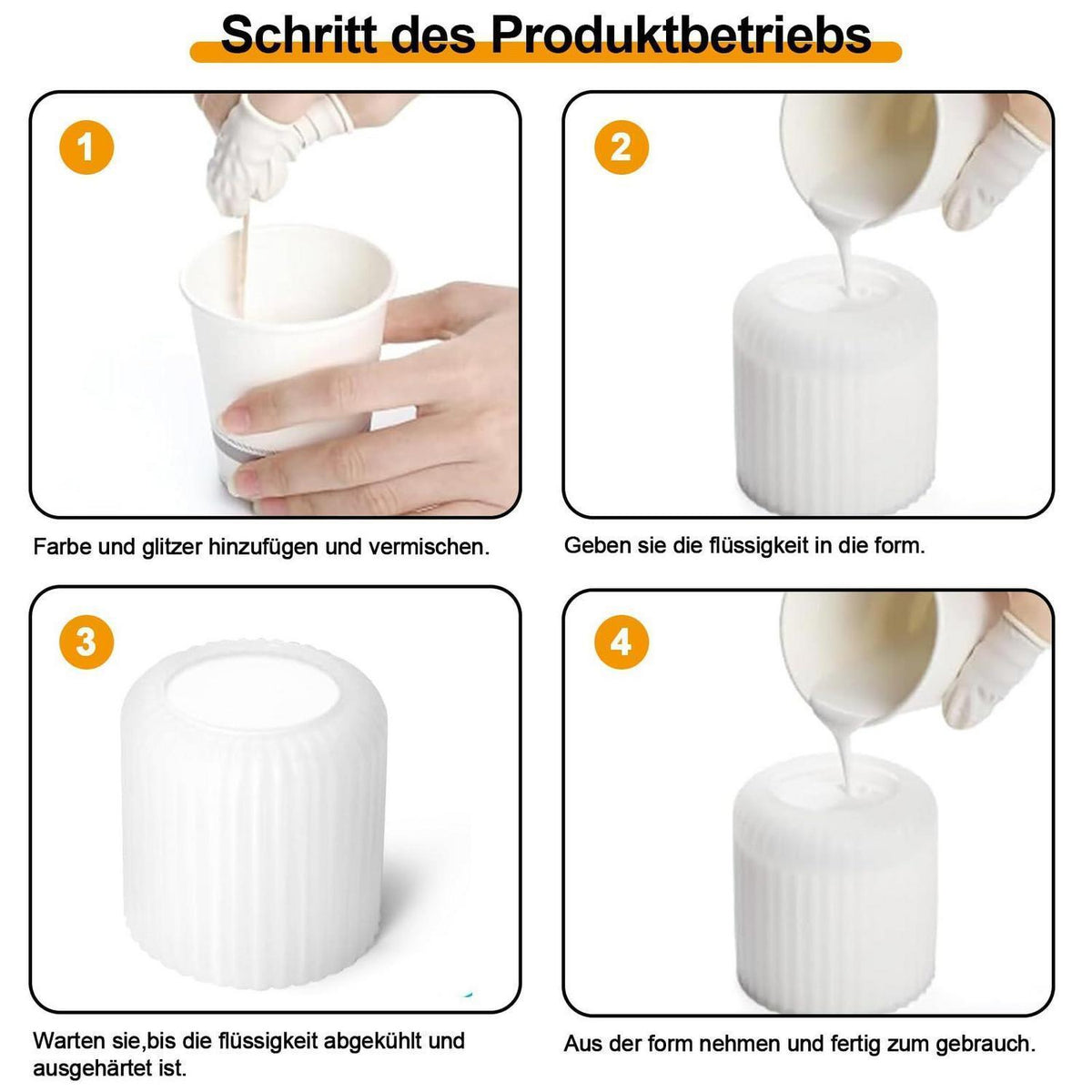 Schritt des Produktbetriebs

1

Farbe und glitzer hinzufügen und vermischen.

2

Geben sie die flüssigkeit in die form.

3

Warten sie,bis die flüssigkeit abgekühlt und ausgehärtet ist.

4

Aus der form nehmen und fertig zum gebrauch.