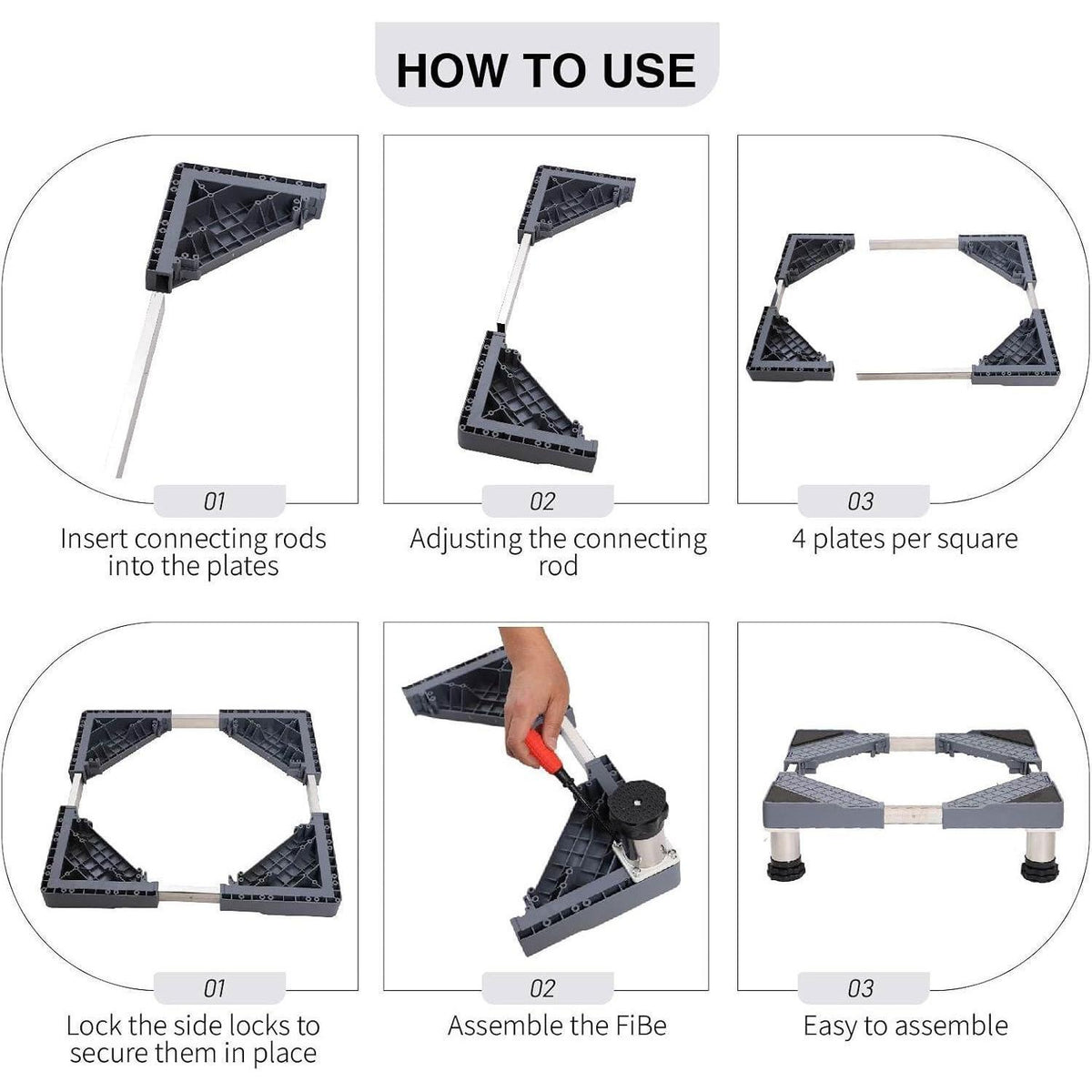 HOW TO USE

01

Insert connecting rods into the plates

02

Adjusting the connecting rod

03

4 plates per square

01

Lock the side locks to secure them in place

02

Assemble the FiBe

03

Easy to assemble