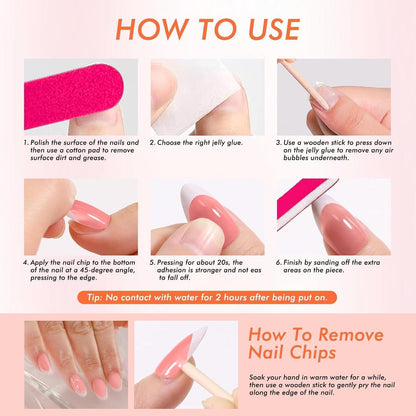 HOW TO USE

1. Polish the surface of the nails and then use a cotton pad to remove surface dirt and grease.

2. Choose the right jelly glue.

3. Use a wooden stick to press down on the jelly glue to remove any air bubbles underneath.

4. Apply the nail chip to the bottom of the nail at a 45-degree angle, pressing to the edge.

5. Pressing for about 20s, the adhesion is stronger and not eas to fall off.

6. Finish by sanding off the extra areas on the piece.

Tip: No contact with water for 2 hours after being put on.

How To Remove Nail Chips

Soak your hand in warm water for a while, then use a wooden stick to gently pry the nail along the edge of the nail.