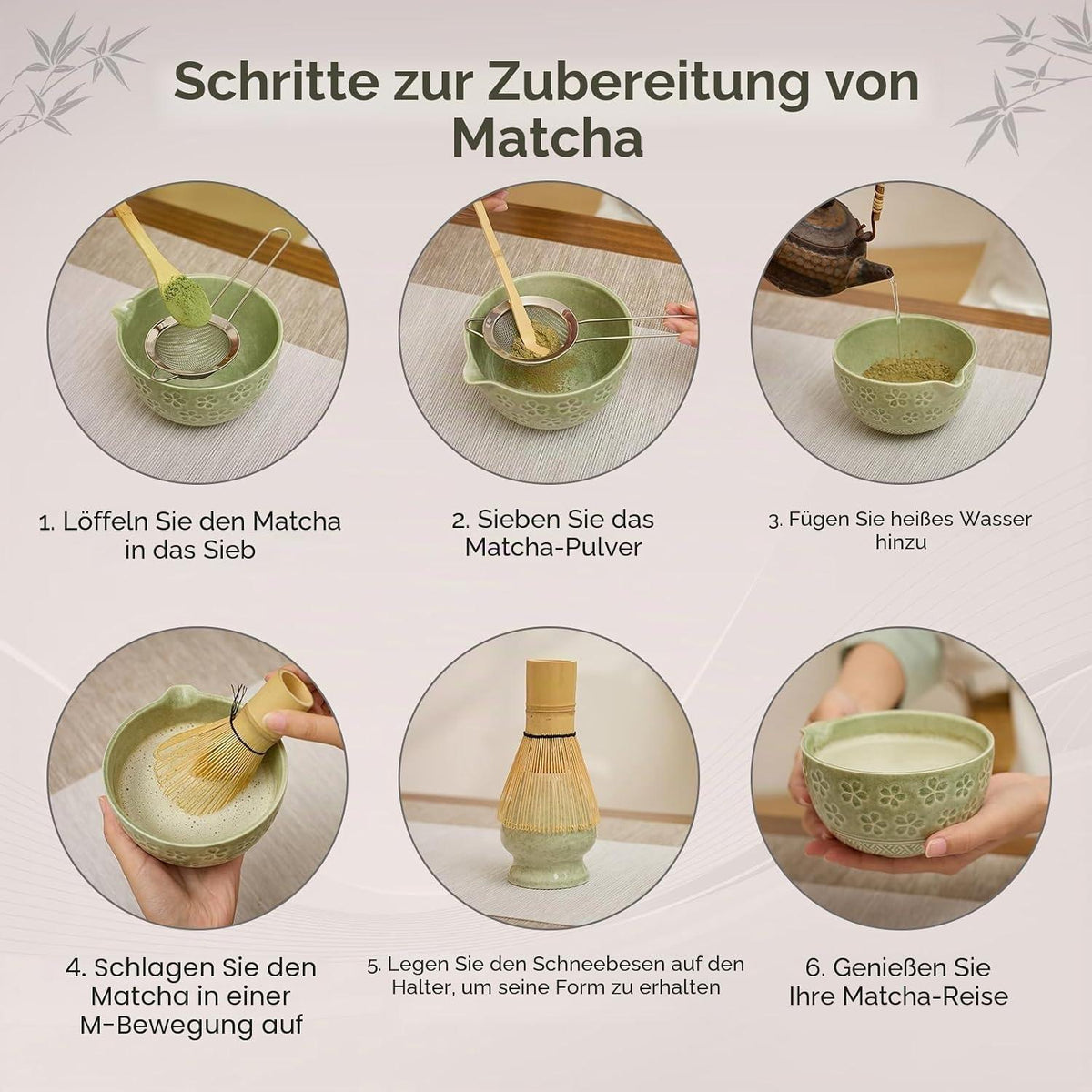 Schritte zur Zubereitung von Matcha

1. Löffeln Sie den Matcha in das Sieb

2. Sieben Sie das Matcha-Pulver

3. Fügen Sie heißes Wasser hinzu

4. Schlagen Sie den Matcha in einer M-Bewegung auf

5. Legen Sie den Schneebesen auf den Halter, um seine Form zu erhalten

6. Genießen Sie Ihre Matcha-Reise