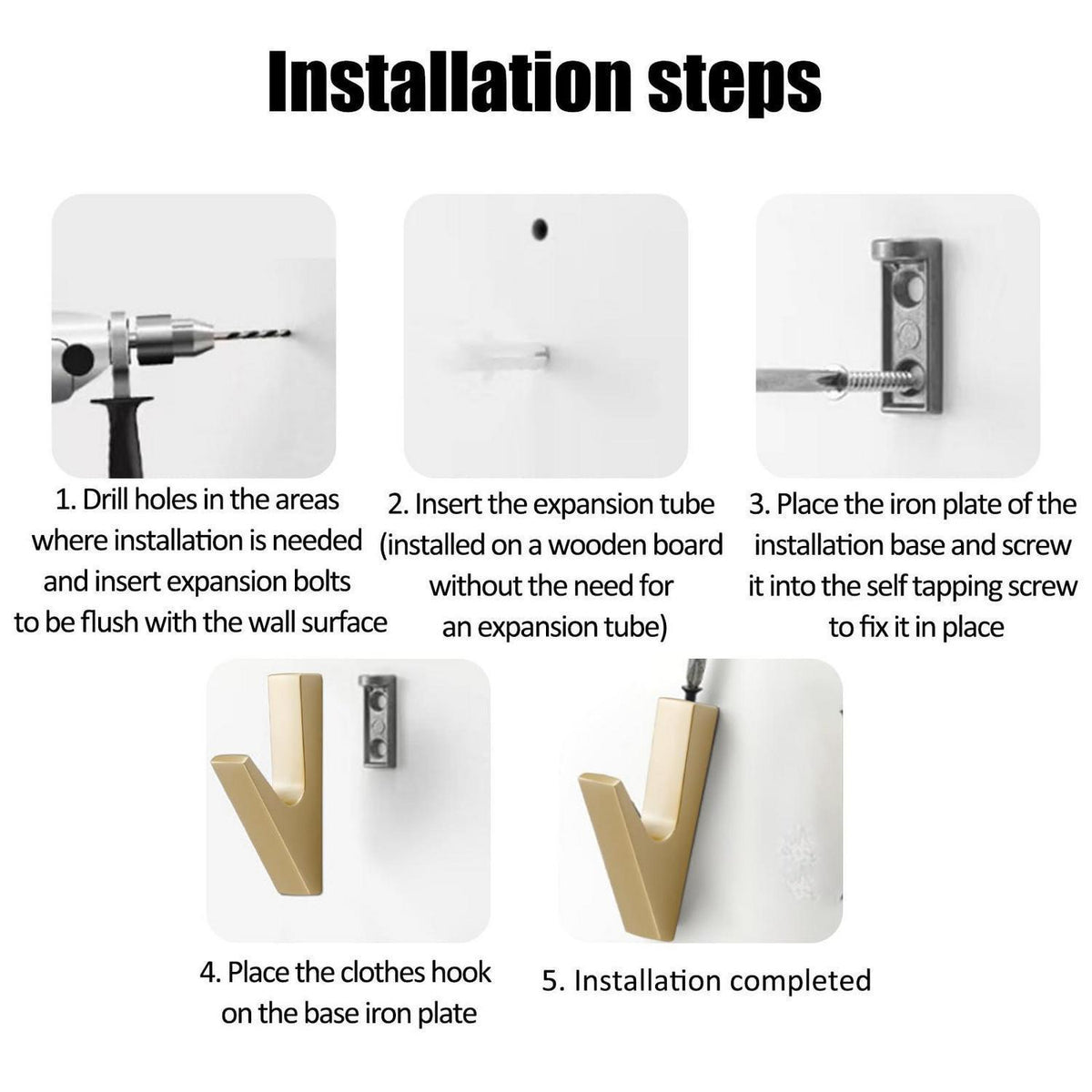 Installation steps

1. Drill holes in the areas where installation is needed and insert expansion bolts to be flush with the wall surface

2. Insert the expansion tube (installed on a wooden board without the need for an expansion tube)

3. Place the iron plate of the installation base and screw it into the self tapping screw to fix it in place

4. Place the clothes hook on the base iron plate

5. Installation completed