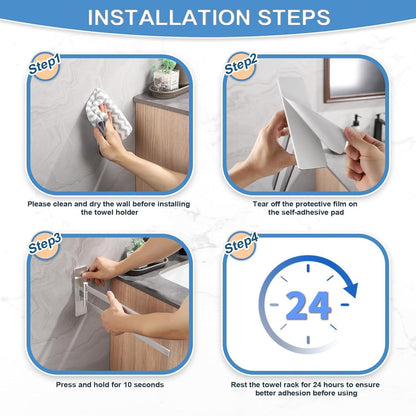 INSTALLATION STEPS

Step1

Please clean and dry the wall before installing the towel holder

Step2

Tear off the protective film on the self-adhesive pad

Step3

Press and hold for 10 seconds

Step4

24

Rest the towel rack for 24 hours to ensure better adhesion before using