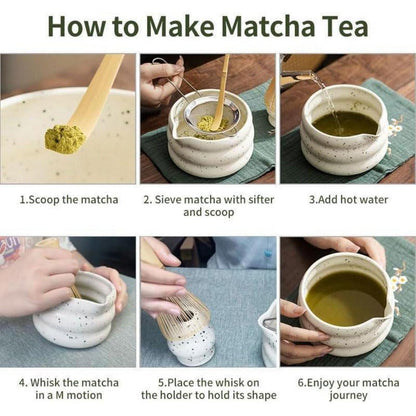 How to Make Matcha Tea

1.Scoop the matcha

2. Sieve matcha with sifter and scoop

3.Add hot water

4. Whisk the matcha in a M motion

5.Place the whisk on the holder to hold its shape

6.Enjoy your matcha journey