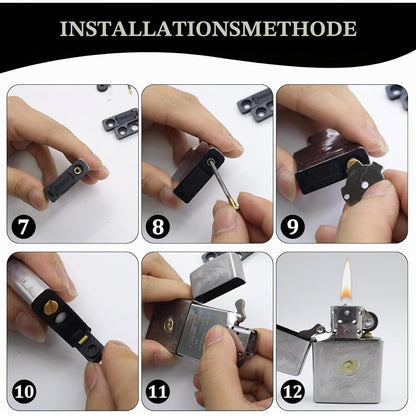 INSTALLATIONSMETHODE

7

8

9

10

11

12