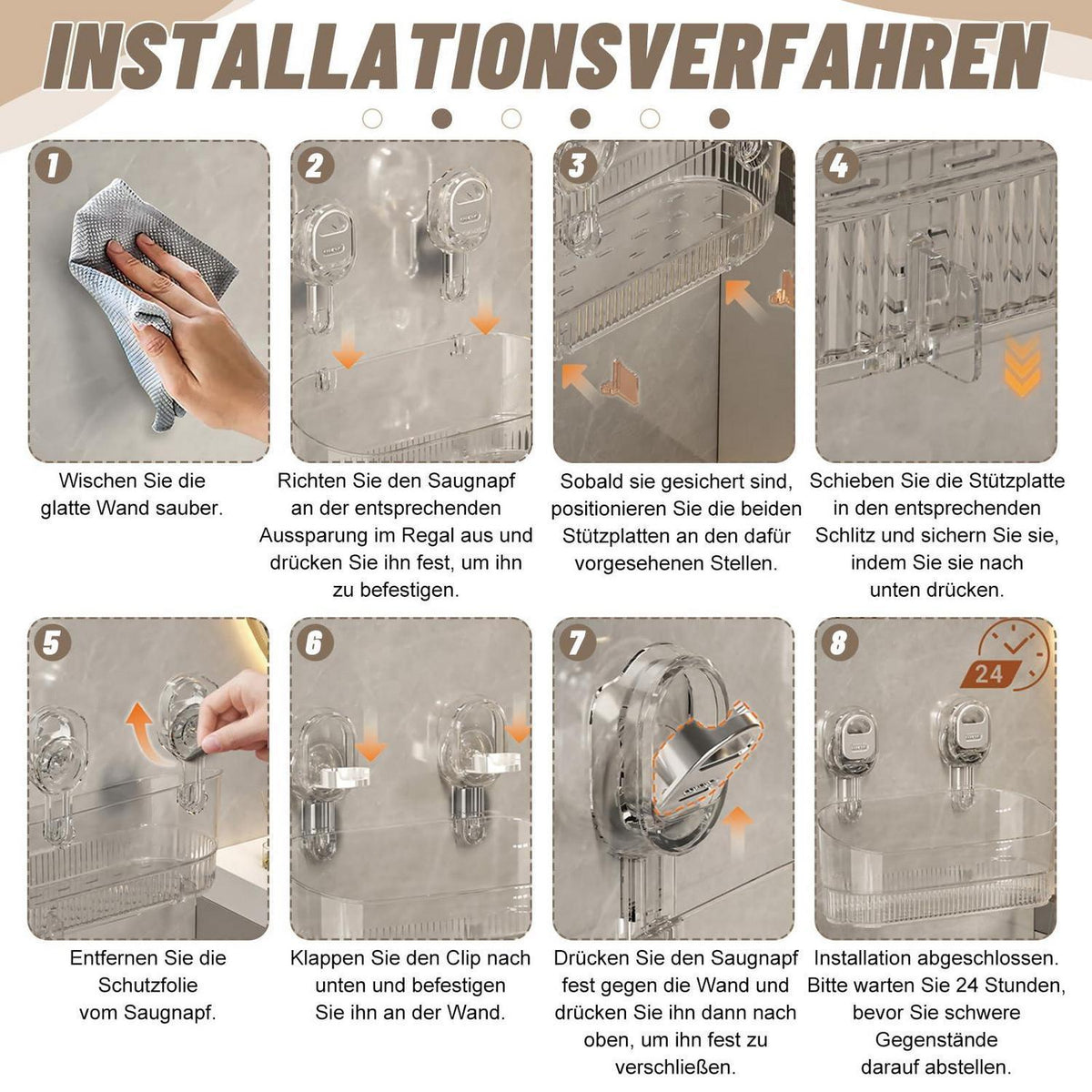 INSTALLATIONSVERFAHREN

1

Wischen Sie die glatte Wand sauber.

2

Richten Sie den Saugnapf an der entsprechenden Aussparung im Regal aus und drücken Sie ihn fest, um ihn zu befestigen.

3

Sobald sie gesichert sind, positionieren Sie die beiden Stützplatten an den dafür vorgesehenen Stellen.

4

Schieben Sie die Stützplatte in den entsprechenden Schlitz und sichern Sie sie, indem Sie sie nach unten drücken.

5

Entfernen Sie die Schutzfolie vom Saugnapf.

6

Klappen Sie den Clip nach unten und befestigen Sie ihn an der Wand.

7

Drücken Sie den Saugnapf fest gegen die Wand und drücken Sie ihn dann nach oben, um ihn fest zu verschließen.

8

24

Installation abgeschlossen. Bitte warten Sie 24 Stunden, bevor Sie schwere Gegenstände darauf abstellen.