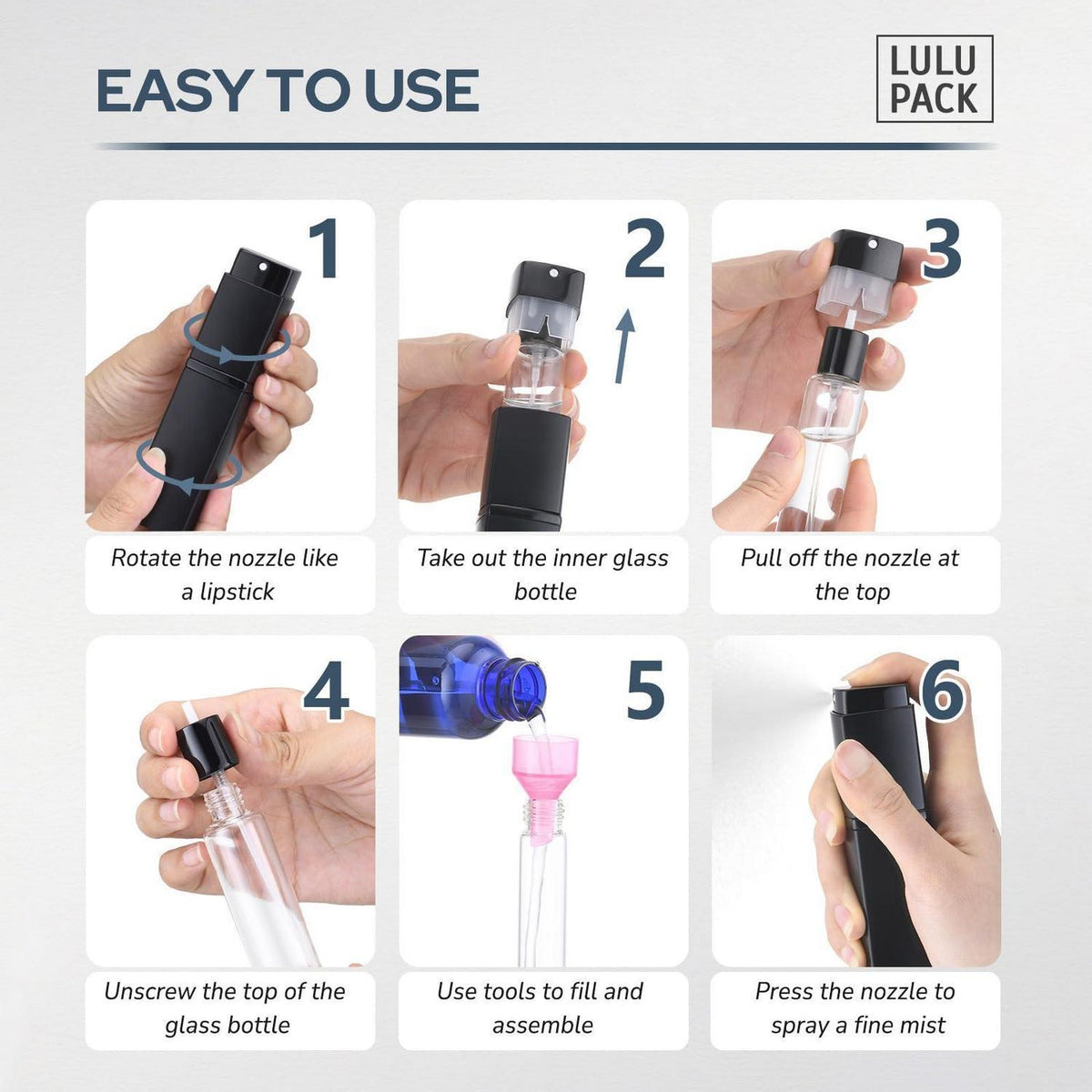 EASY TO USE

LULU
PACK

1

Rotate the nozzle like a lipstick

2

Take out the inner glass bottle

3

Pull off the nozzle at the top

4

Unscrew the top of the glass bottle

5

Use tools to fill and assemble

6

Press the nozzle to spray a fine mist