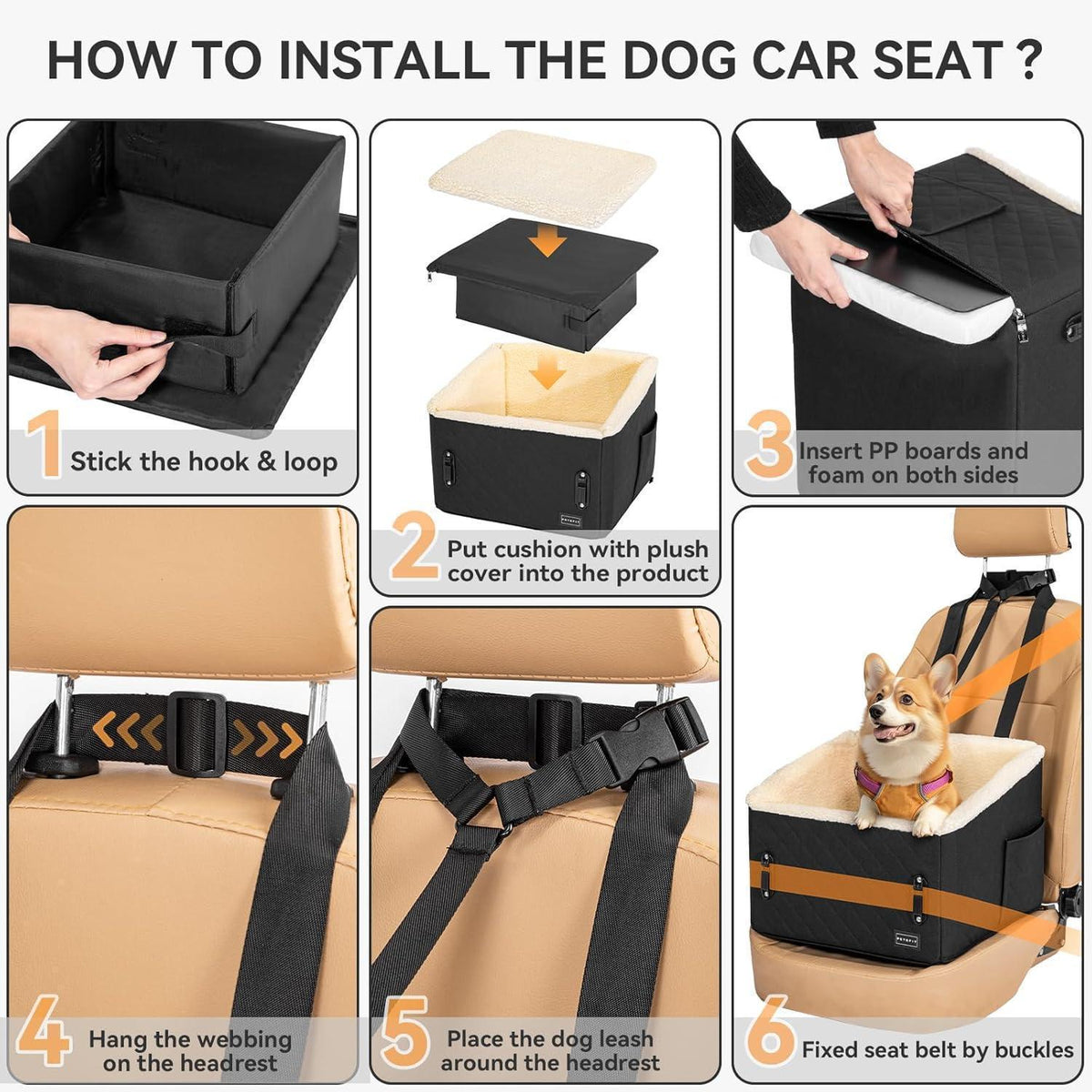 HOW TO INSTALL THE DOG CAR SEAT ?

1 Stick the hook & loop

2 Put cushion with plush cover into the product

3 Insert PP boards and foam on both sides

4 Hang the webbing on the headrest

5 Place the dog leash around the headrest

6 Fixed seat belt by buckles