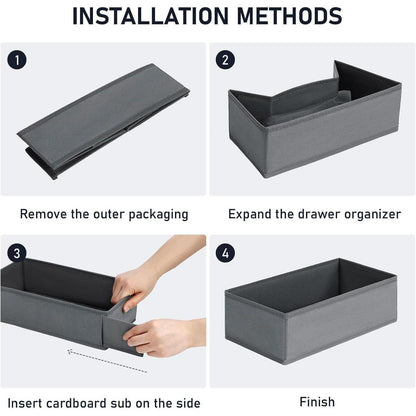 INSTALLATION METHODS

1

Remove the outer packaging

2

Expand the drawer organizer

3

Insert cardboard sub on the side

4

Finish