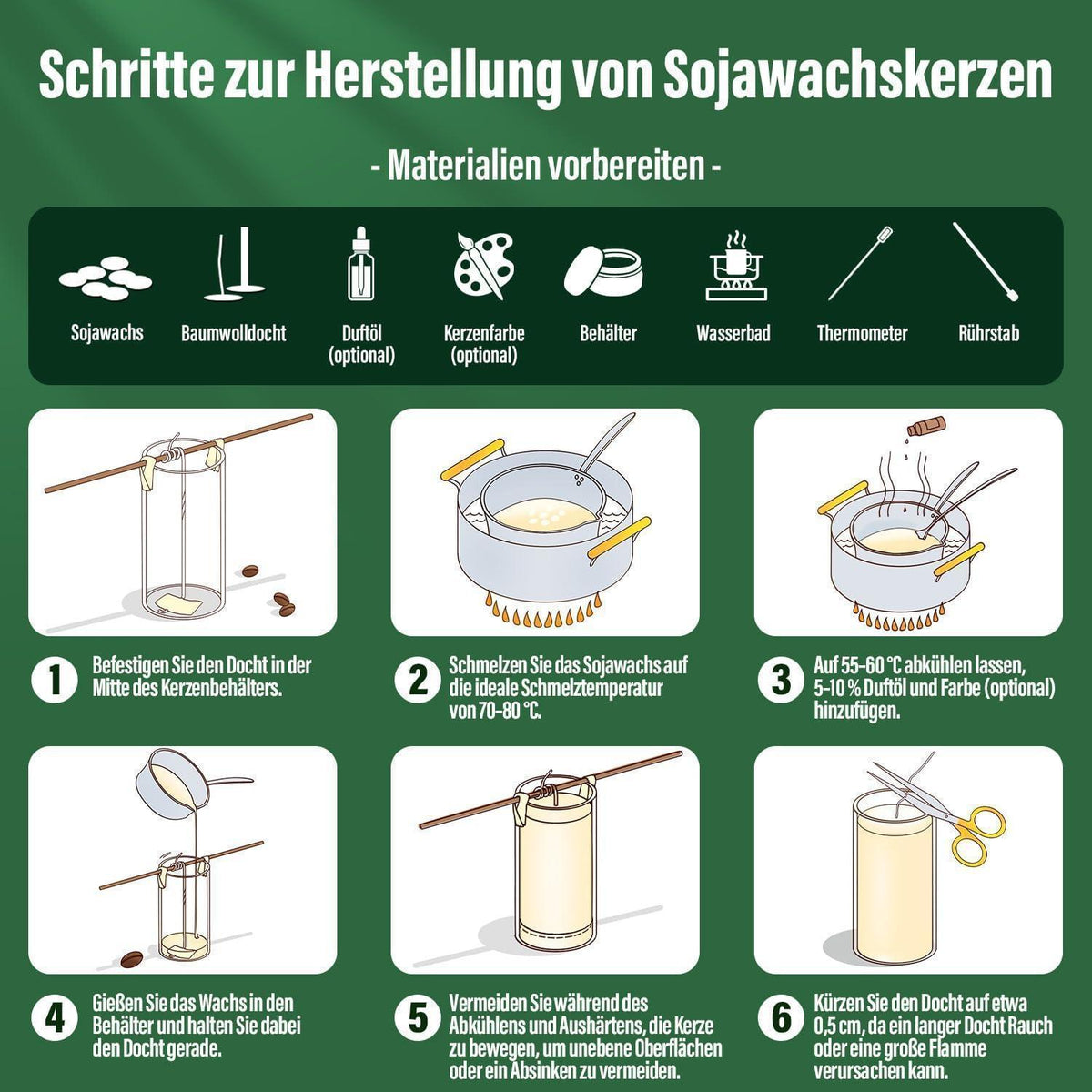 Schritte zur Herstellung von Sojawachskerzen

- Materialien vorbereiten -

Sojawachs

Baumwolldocht

Duftöl (optional)

Kerzenfarbe (optional)

Behälter

Wasserbad

Thermometer

Rührstab

1 Befestigen Sie den Docht in der Mitte des Kerzenbehälters.

2 Schmelzen Sie das Sojawachs auf die ideale Schmelztemperatur von 70-80 °C.

3 Auf 55-60 °C abkühlen lassen, 5-10 % Duftöl und Farbe (optional) hinzufügen.

4 Gießen Sie das Wachs in den Behälter und halten Sie dabei den Docht gerade.

5 Vermeiden Sie während des Abkühlens und Aushärtens, die Kerze zu bewegen, um unebene Oberflächen oder ein Absinken zu vermeiden.

6 Kürzen Sie den Docht auf etwa 0,5 cm, da ein langer Docht Rauch oder eine große Flamme verursachen kann.