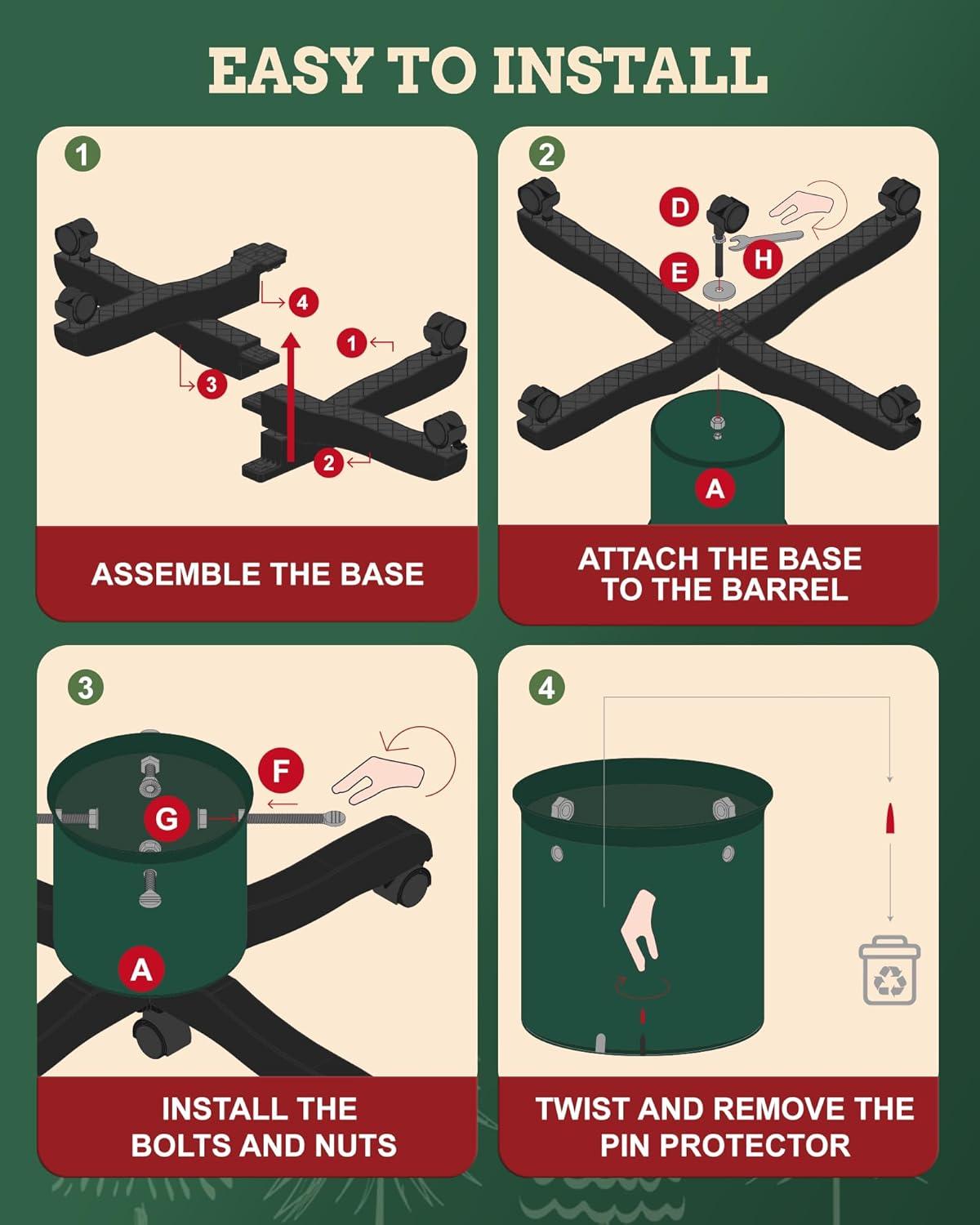 EASY TO INSTALL

1

4

1

3

2

ASSEMBLE THE BASE

2

D

H

E

A

ATTACH THE BASE TO THE BARREL

3

F

G

A

INSTALL THE BOLTS AND NUTS

4

TWIST AND REMOVE THE PIN PROTECTOR