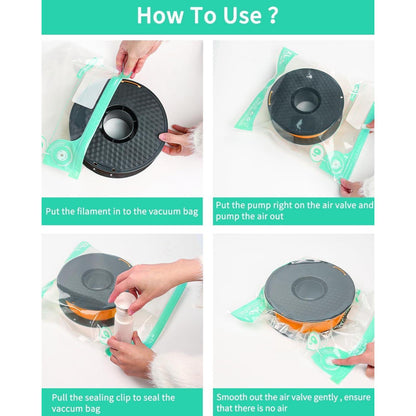 How To Use ?

Put the filament in to the vacuum bag

Put the pump right on the air valve and pump the air out

Pull the sealing clip to seal the vaccum bag

Smooth out the air valve gently , ensure that there is no air