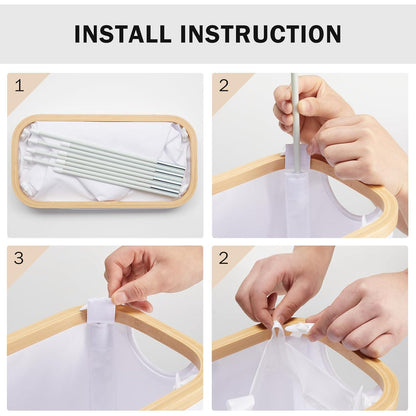 INSTALL INSTRUCTION

1

2

3

2