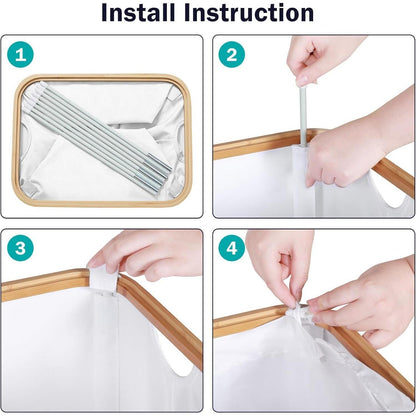 Install Instruction

1

2

3

4