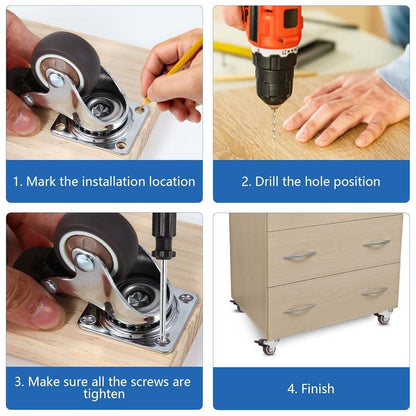 1. Mark the installation location

2. Drill the hole position

3. Make sure all the screws are tighten

4. Finish