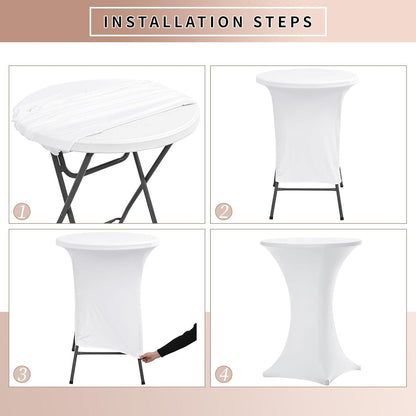 INSTALLATION STEPS

1

2

3

4