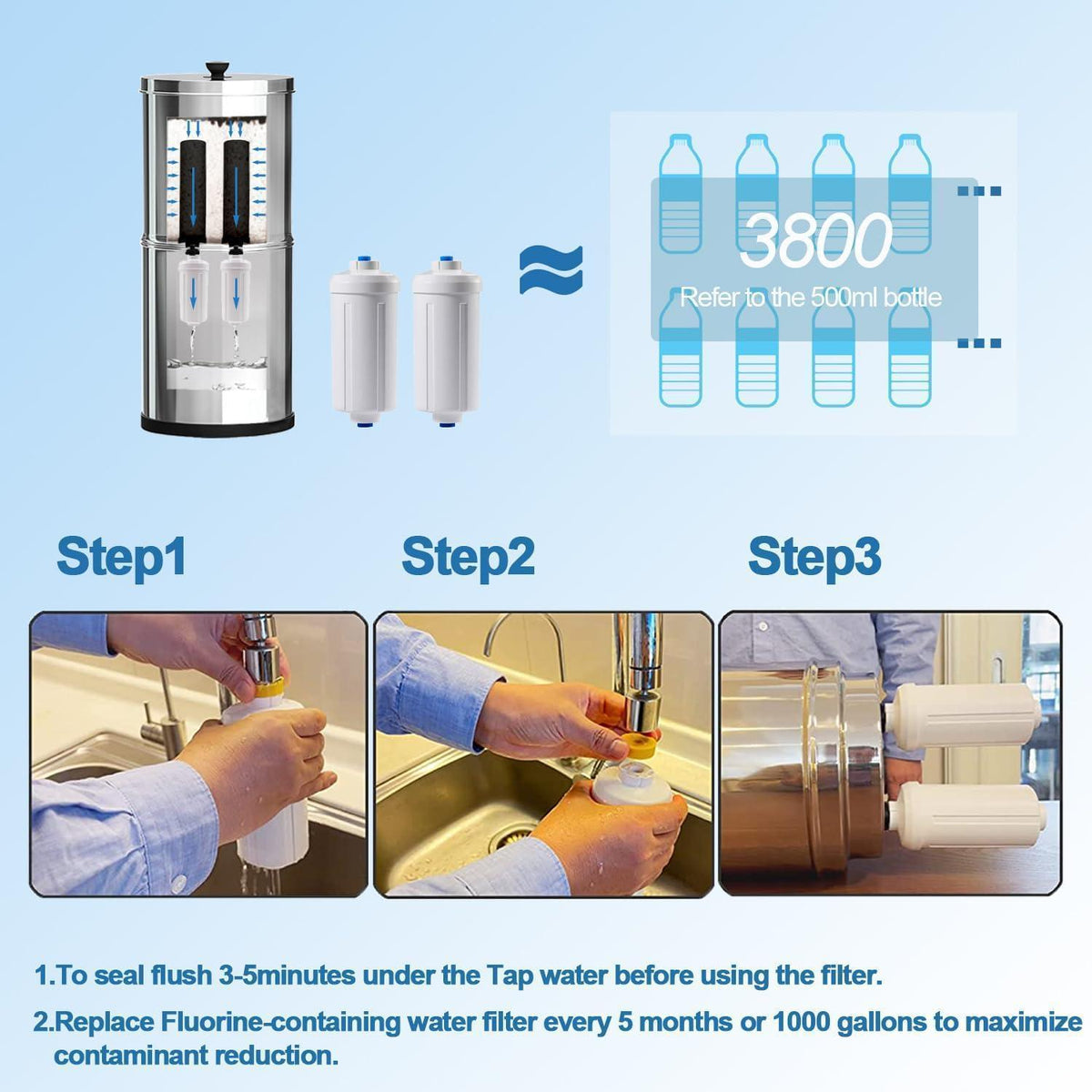 ≈

3800

Refer to the 500ml bottle

Step1

Step2

Step3

1.To seal flush 3-5minutes under the Tap water before using the filter.

2.Replace Fluorine-containing water filter every 5 months or 1000 gallons to maximize contaminant reduction.