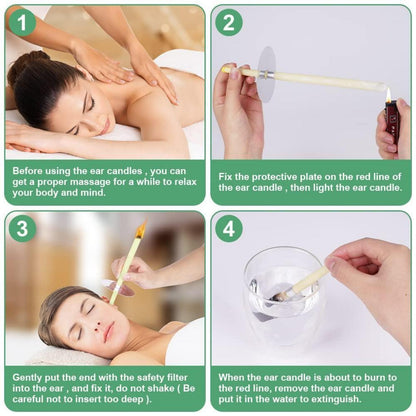 1

Before using the ear candles , you can get a proper massage for a while to relax your body and mind.

2

Fix the protective plate on the red line of the ear candle , then light the ear candle.

3

Gently put the end with the safety filter into the ear , and fix it, do not shake ( Be careful not to insert too deep ).

4

When the ear candle is about to burn to the red line, remove the ear candle and put it in the water to extinguish.