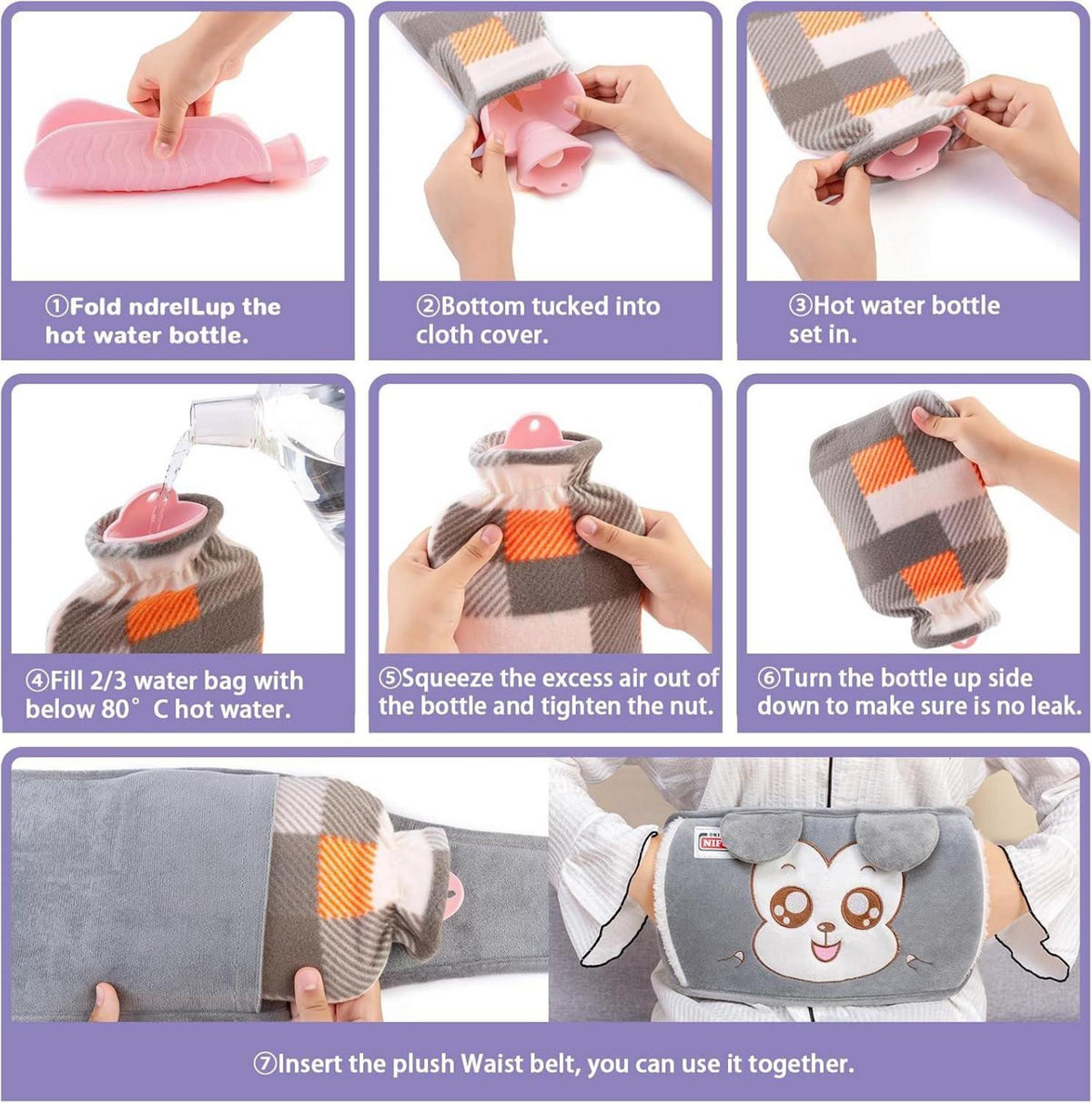 ①Fold ndrelLup the hot water bottle.

②Bottom tucked into cloth cover.

③Hot water bottle set in.

④Fill 2/3 water bag with below 80° C hot water.

⑤Squeeze the excess air out of the bottle and tighten the nut.

⑥Turn the bottle up side down to make sure is no leak.

⑦Insert the plush Waist belt, you can use it together.