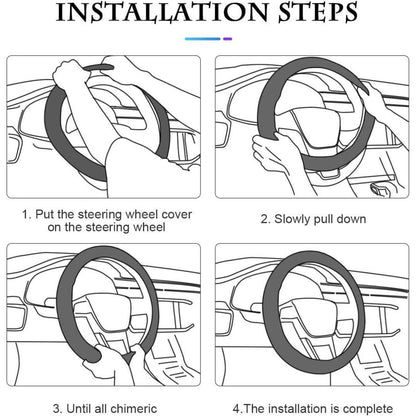 INSTALLATION STEPS

1. Put the steering wheel cover on the steering wheel

2. Slowly pull down

3. Until all chimeric

4.The installation is complete