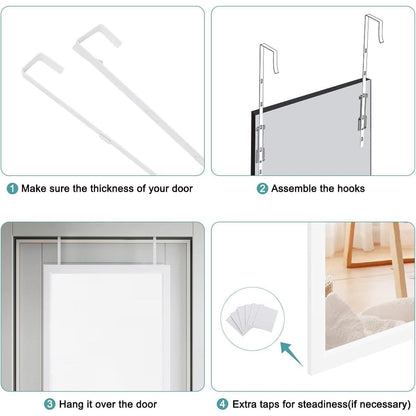 1 Make sure the thickness of your door

2 Assemble the hooks

3 Hang it over the door

4 Extra taps for steadiness(if necessary)