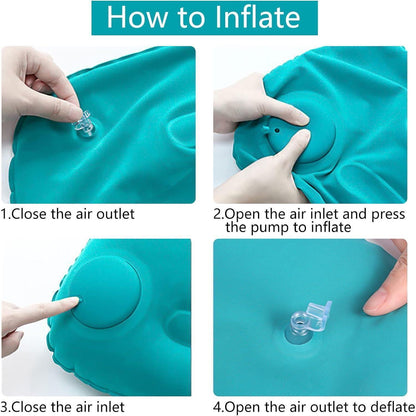 How to Inflate

1.Close the air outlet

2.Open the air inlet and press the pump to inflate

3.Close the air inlet

4.Open the air outlet to deflate