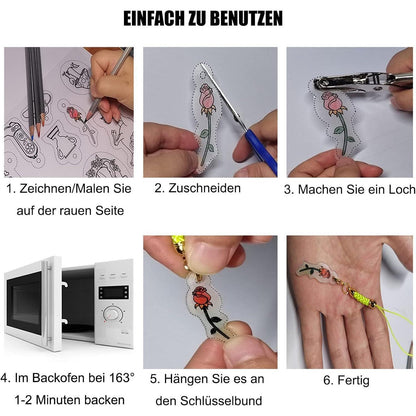 EINFACH ZU BENUTZEN

1. Zeichnen/Malen Sie auf der rauen Seite

2. Zuschneiden

3. Machen Sie ein Loch

4. Im Backofen bei 163° 1-2 Minuten backen

5. Hängen Sie es an den Schlüsselbund

6. Fertig