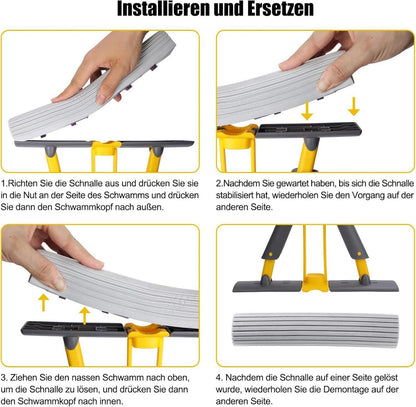 Installieren und Ersetzen

1.Richten Sie die Schnalle aus und drücken Sie sie in die Nut an der Seite des Schwamms und drücken Sie dann den Schwammkopf nach außen.

2.Nachdem Sie gewartet haben, bis sich die Schnalle stabilisiert hat, wiederholen Sie den Vorgang auf der anderen Seite.

3. Ziehen Sie den nassen Schwamm nach oben, um die Schnalle zu lösen, und drücken Sie dann den Schwammkopf nach innen.

4. Nachdem die Schnalle auf einer Seite gelöst wurde, wiederholen Sie die Demontage auf der anderen Seite.