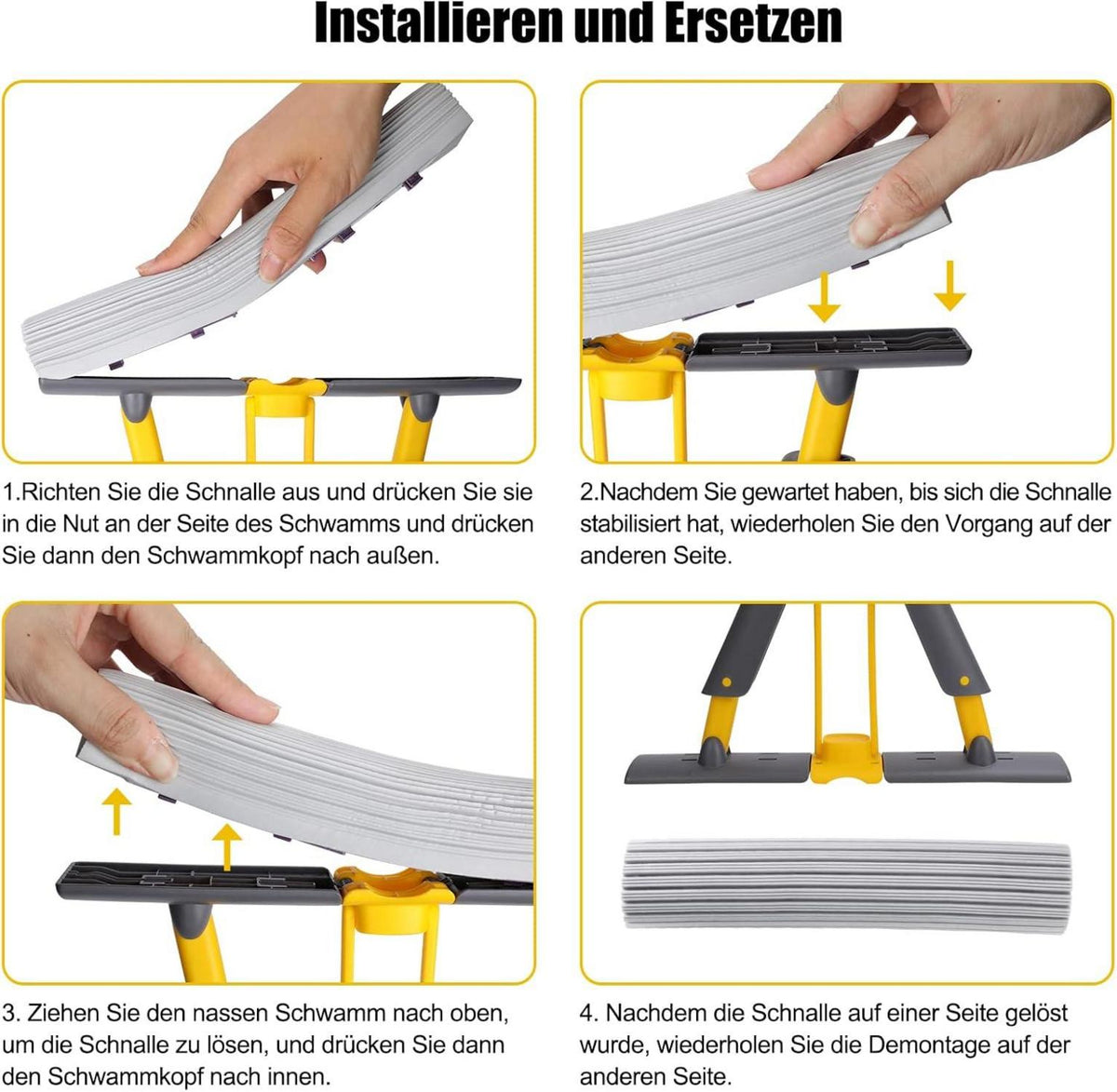 Installieren und Ersetzen

1.Richten Sie die Schnalle aus und drücken Sie sie in die Nut an der Seite des Schwamms und drücken Sie dann den Schwammkopf nach außen.

2.Nachdem Sie gewartet haben, bis sich die Schnalle stabilisiert hat, wiederholen Sie den Vorgang auf der anderen Seite.

3. Ziehen Sie den nassen Schwamm nach oben, um die Schnalle zu lösen, und drücken Sie dann den Schwammkopf nach innen.

4. Nachdem die Schnalle auf einer Seite gelöst wurde, wiederholen Sie die Demontage auf der anderen Seite.