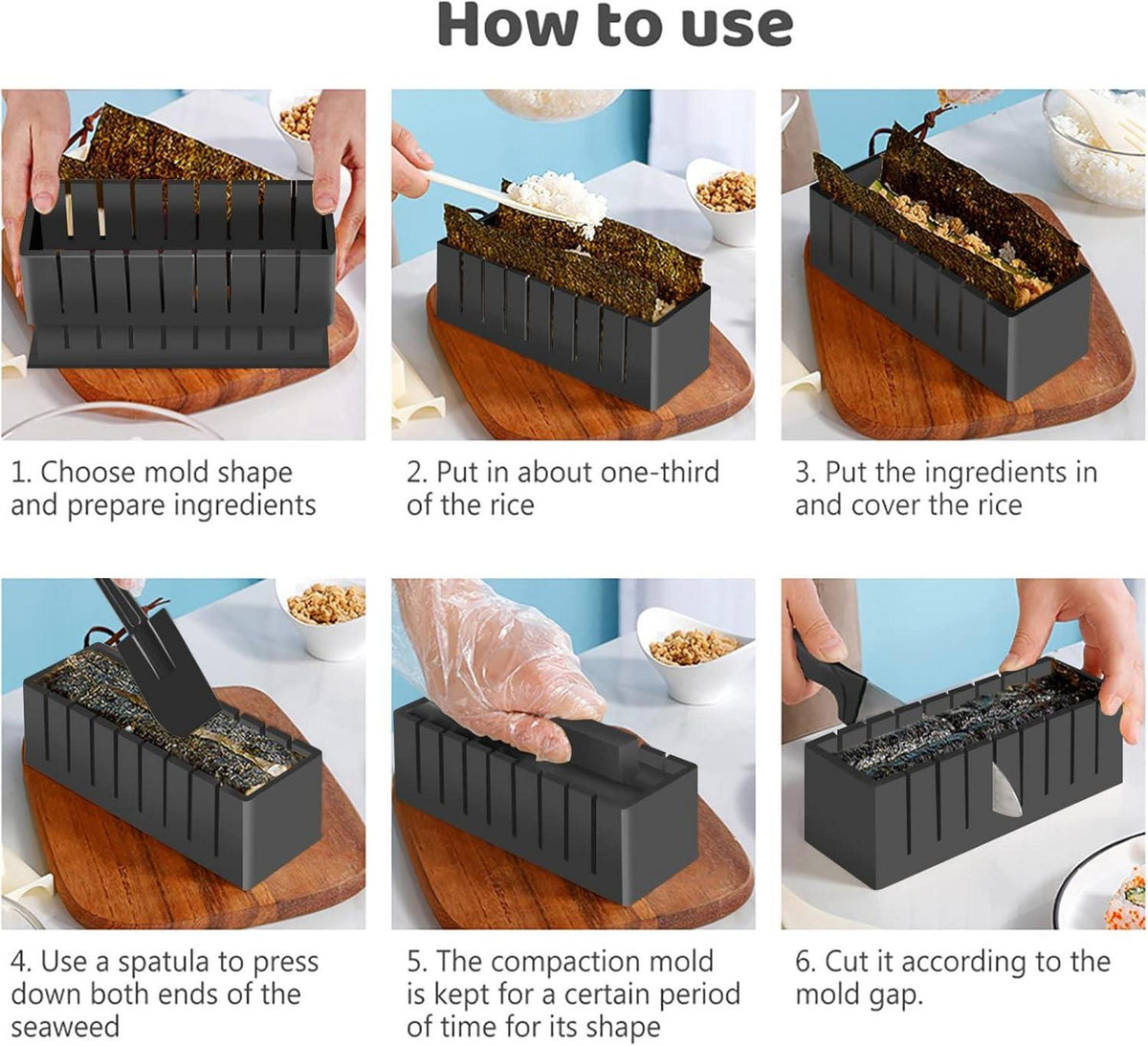 How to use

1. Choose mold shape and prepare ingredients

2. Put in about one-third of the rice

3. Put the ingredients in and cover the rice

4. Use a spatula to press down both ends of the seaweed

5. The compaction mold is kept for a certain period of time for its shape

6. Cut it according to the mold gap.