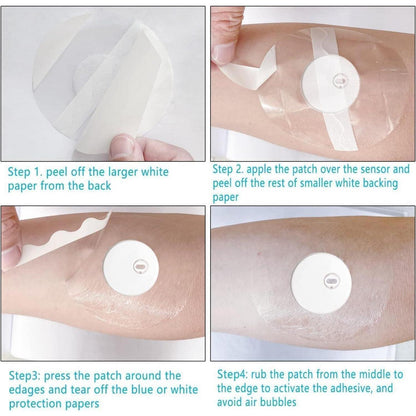 Step 1. peel off the larger white paper from the back

Step 2. apple the patch over the sensor and peel off the rest of smaller white backing paper

Step3: press the patch around the edages and tear off the blue or white protection papers

Step4: rub the patch from the middle to the edge to activate the adhesive, and avoid air bubbles