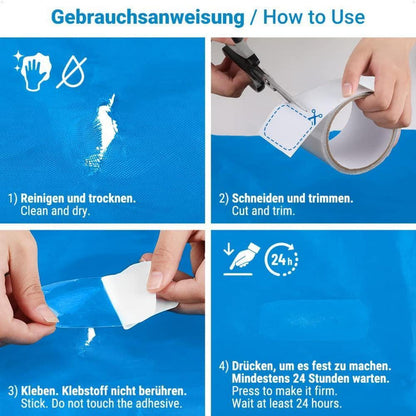 Gebrauchsanweisung / How to Use

1) Reinigen und trocknen.
Clean and dry.

2) Schneiden und trimmen.
Cut and trim.

3) Kleben. Klebstoff nicht berühren.
Stick. Do not touch the adhesive.

24h

4) Drücken, um es fest zu machen.
Mindestens 24 Stunden warten.
Press to make it firm.
Wait at least 24 hours.