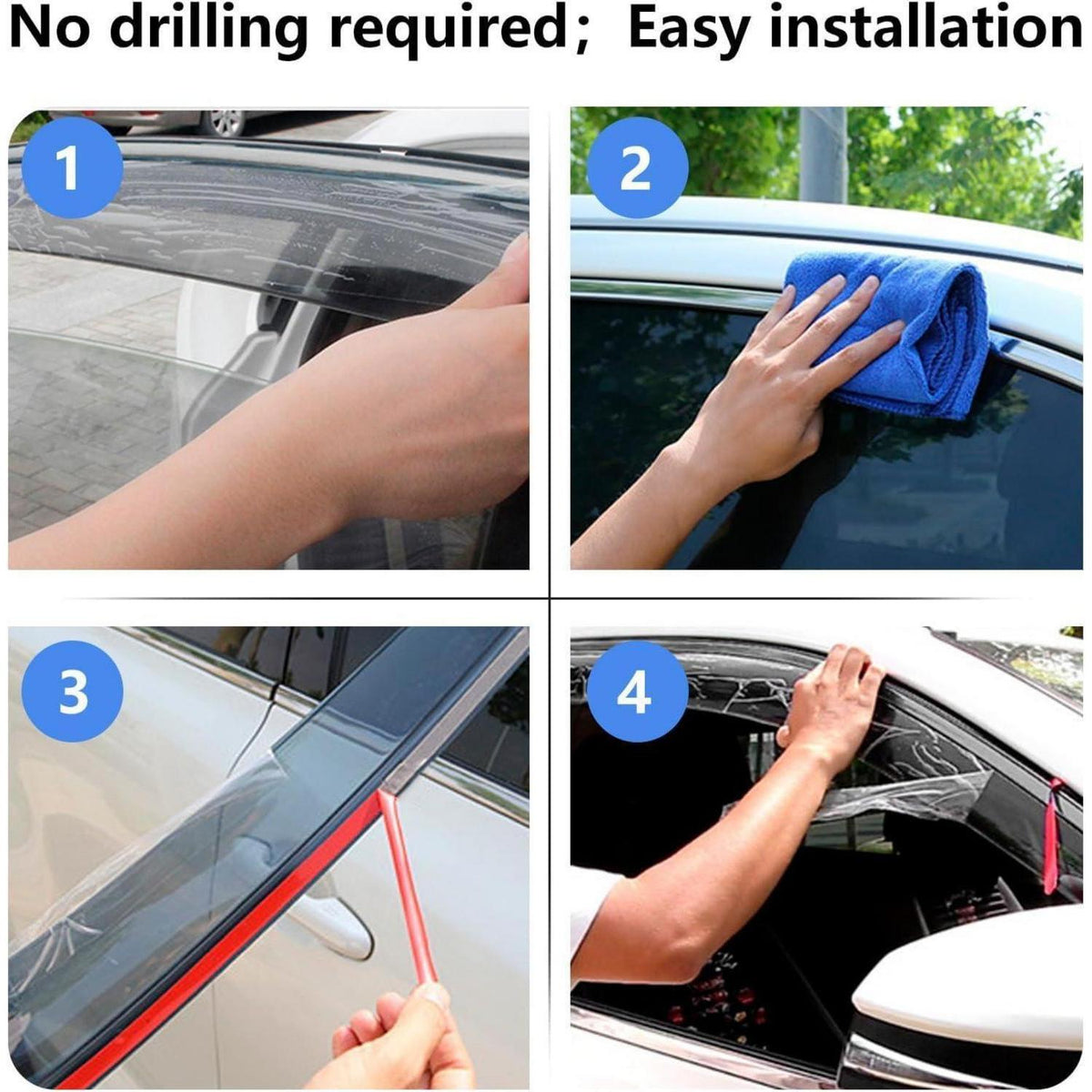 No drilling required; Easy installation

1

2

3

4