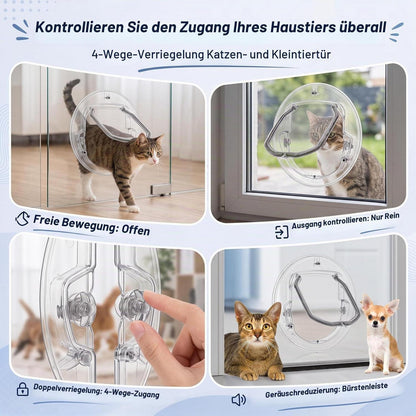 Kontrollieren Sie den Zugang Ihres Haustiers überall

4-Wege-Verriegelung Katzen- und Kleintiertür

Freie Bewegung: Offen

Ausgang kontrollieren: Nur Rein

Doppelverriegelung: 4-Wege-Zugang

Geräuschreduzierung: Bürstenleiste