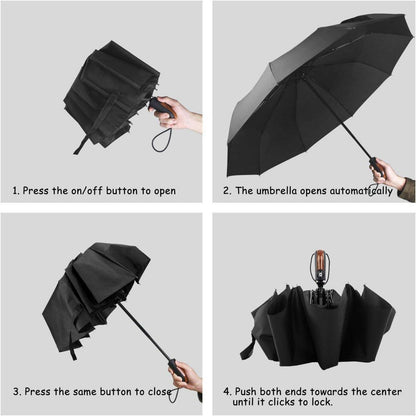 1. Press the on/off button to open

2. The umbrella opens automatically

3. Press the same button to close

4. Push both ends towards the center until it clicks to lock.